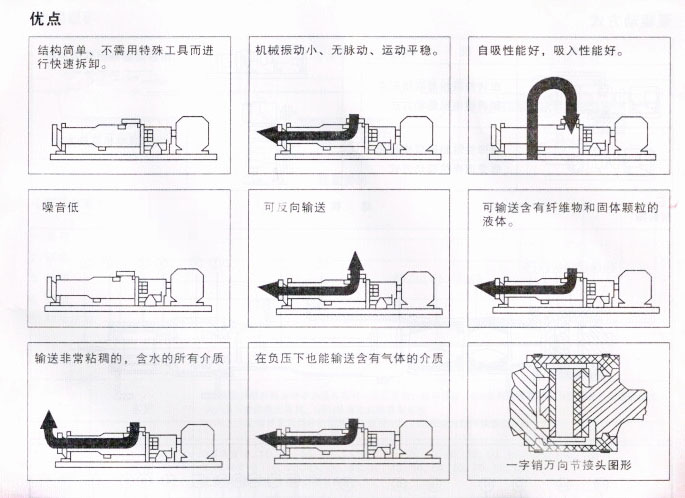 优点

结构简单、不需用特殊工具而进行快速拆卸。

机械振动小、无脉动、运动平稳。

自吸性能好，吸入性能好。

噪音低

可反向输送

可输送含有纤维物和固体颗粒的液体。

输送非常粘稠的，含水的所有介质

在负压下也能输送含有气体的介质

一字销万向节接头图形